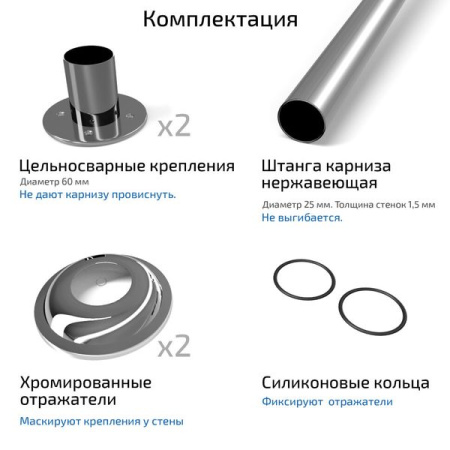 Комплектация

x2

Цельносварные крепления
Диаметр 60 мм
Не дают карнизу провиснуть.

Штанга карниза нержавеющая
Диаметр 25 мм. Толщина стенок 1,5 мм
Не выгибается.

x2

Хромированные отражатели
Маскируют крепления у стены

Силиконовые кольца
Фиксируют отражатели