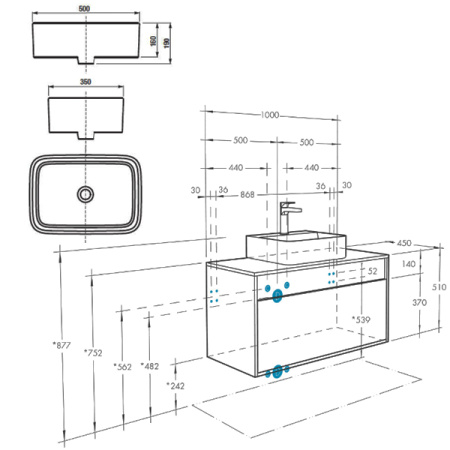 500
160
190
350
1000
500
500
440
440
30
36
868
36
30
450
140
52
510
370
*539
*877
*752
*562
*482
*242