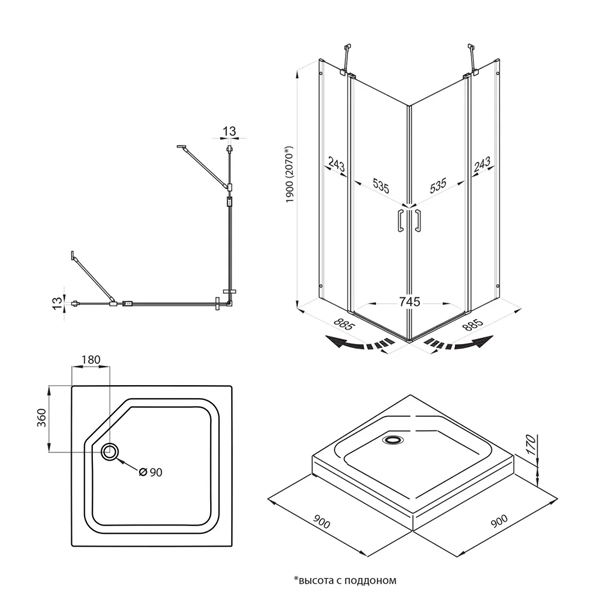 13
13
1900 (2070*)
243
535
535
243
745
885
885
180
360
Ø 90
170
900
900
*высота с поддоном