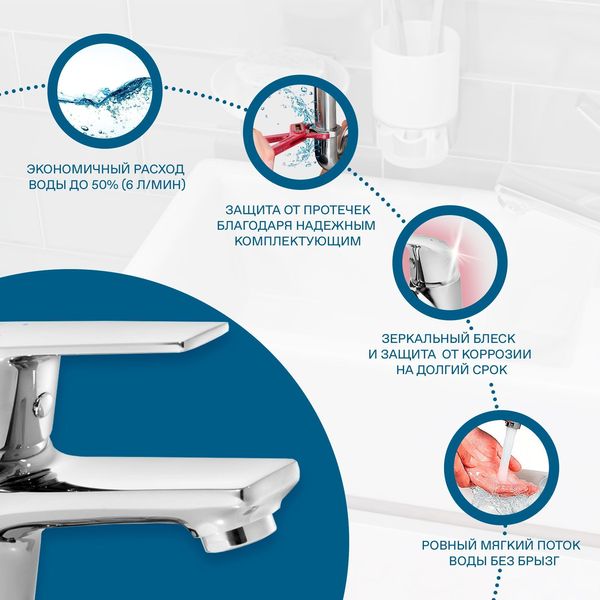 ЭКОНОМИЧНЫЙ РАСХОД ВОДЫ ДО 50% (6 Л/МИН)

ЗАЩИТА ОТ ПРОТЕЧЕК БЛАГОДАРЯ НАДЕЖНЫМ КОМПЛЕКТУЮЩИМ

ЗЕРКАЛЬНЫЙ БЛЕСК И ЗАЩИТА ОТ КОРРОЗИИ НА ДОЛГИЙ СРОК

РОВНЫЙ МЯГКИЙ ПОТОК ВОДЫ БЕЗ БРЫЗГ