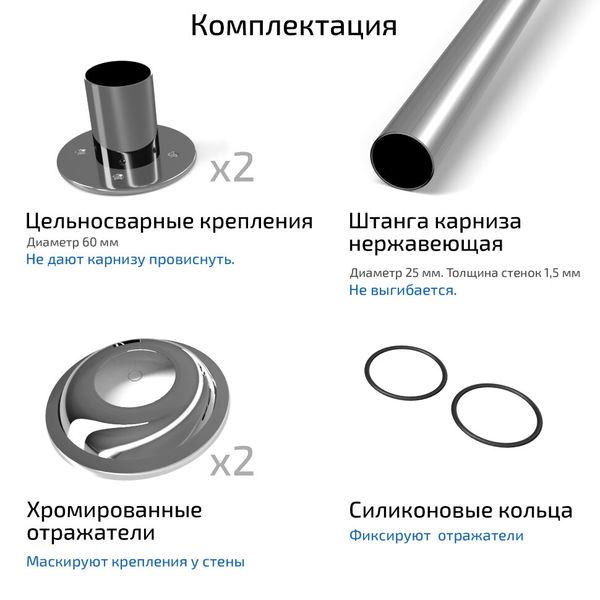 Комплектация

x2

Цельносварные крепления
Диаметр 60 мм
Не дают карнизу провиснуть.

Штанга карниза нержавеющая
Диаметр 25 мм. Толщина стенок 1,5 мм
Не выгибается.

x2

Хромированные отражатели
Маскируют крепления у стены

Силиконовые кольца
Фиксируют отражатели