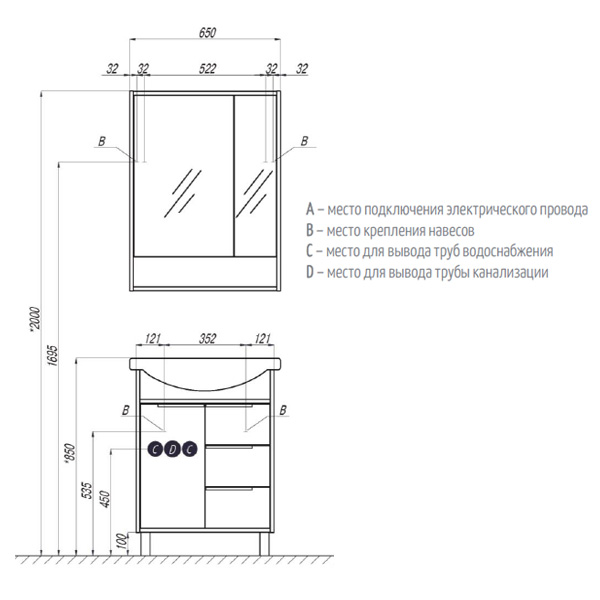 650

32 32 522 32 32

B B

A – место подключения электрического провода
B – место крепления навесов
C – место для вывода труб водоснабжения
D – место для вывода трубы канализации

*2000

1695

121 352 121

B B

C D C

*850

535

450

100